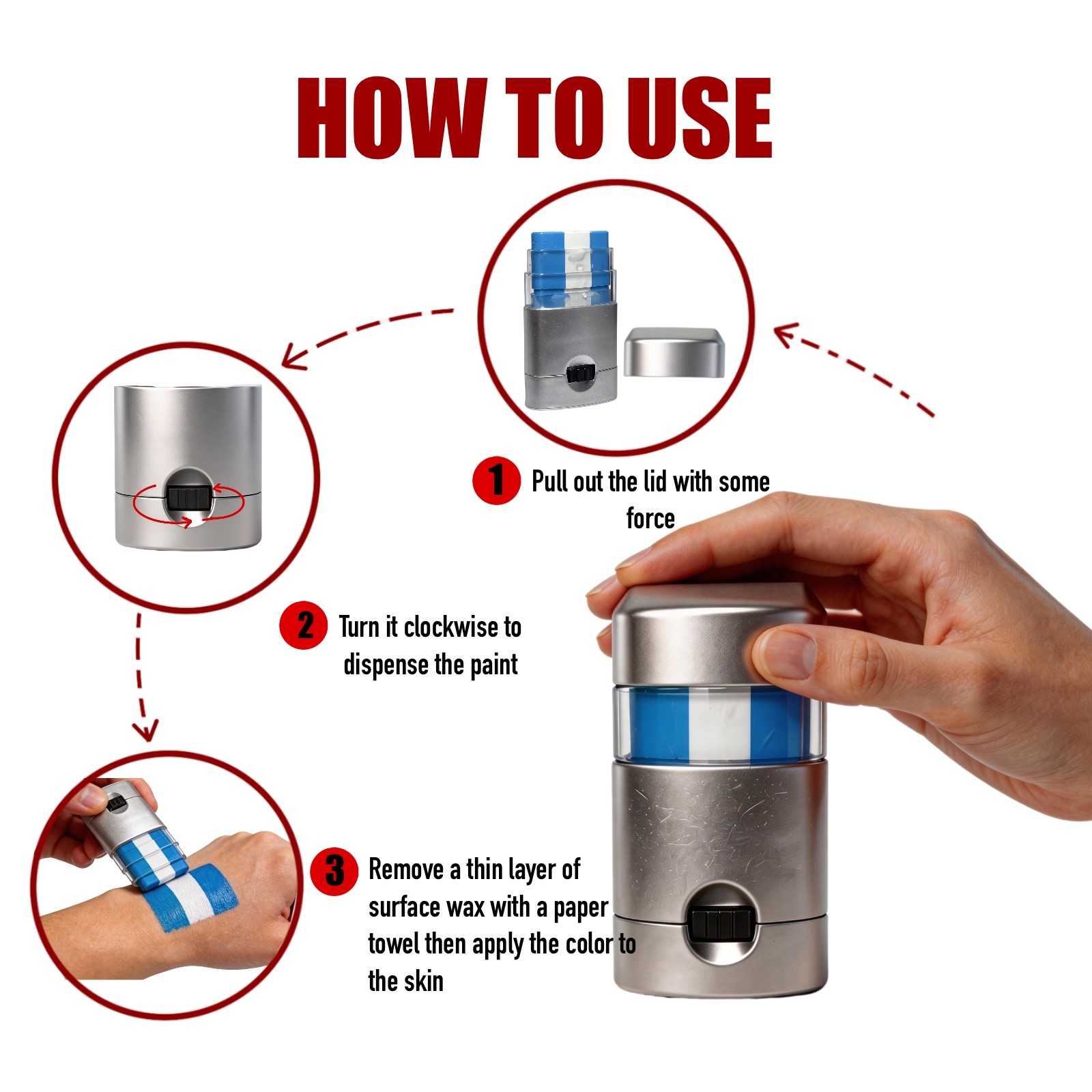 HOW TO USE

1 Pull out the lid with some force

2 Turn it clockwise to dispense the paint

3 Remove a thin layer of surface wax with a paper towel then apply the color to the skin