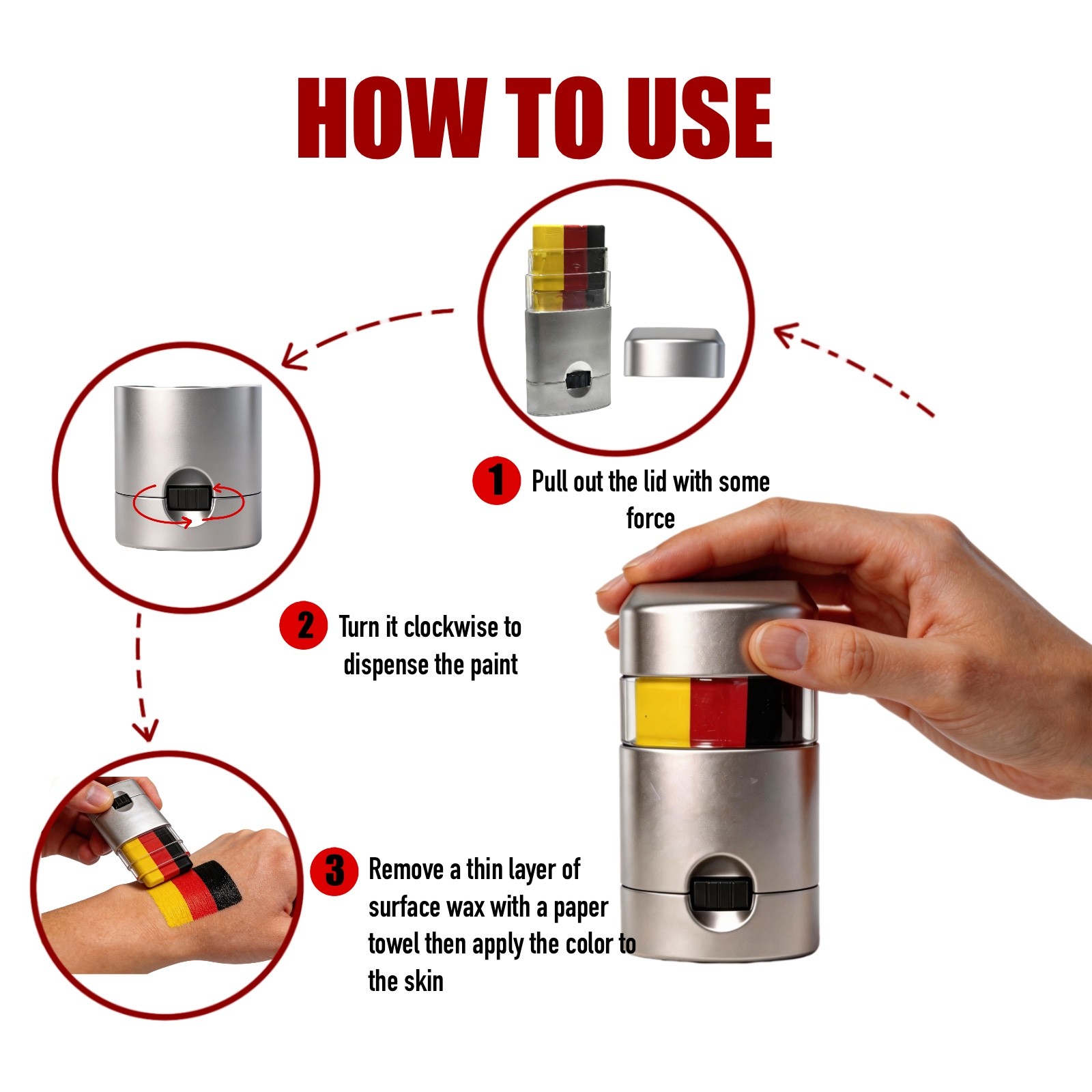 HOW TO USE

1 Pull out the lid with some force

2 Turn it clockwise to dispense the paint

3 Remove a thin layer of surface wax with a paper towel then apply the color to the skin