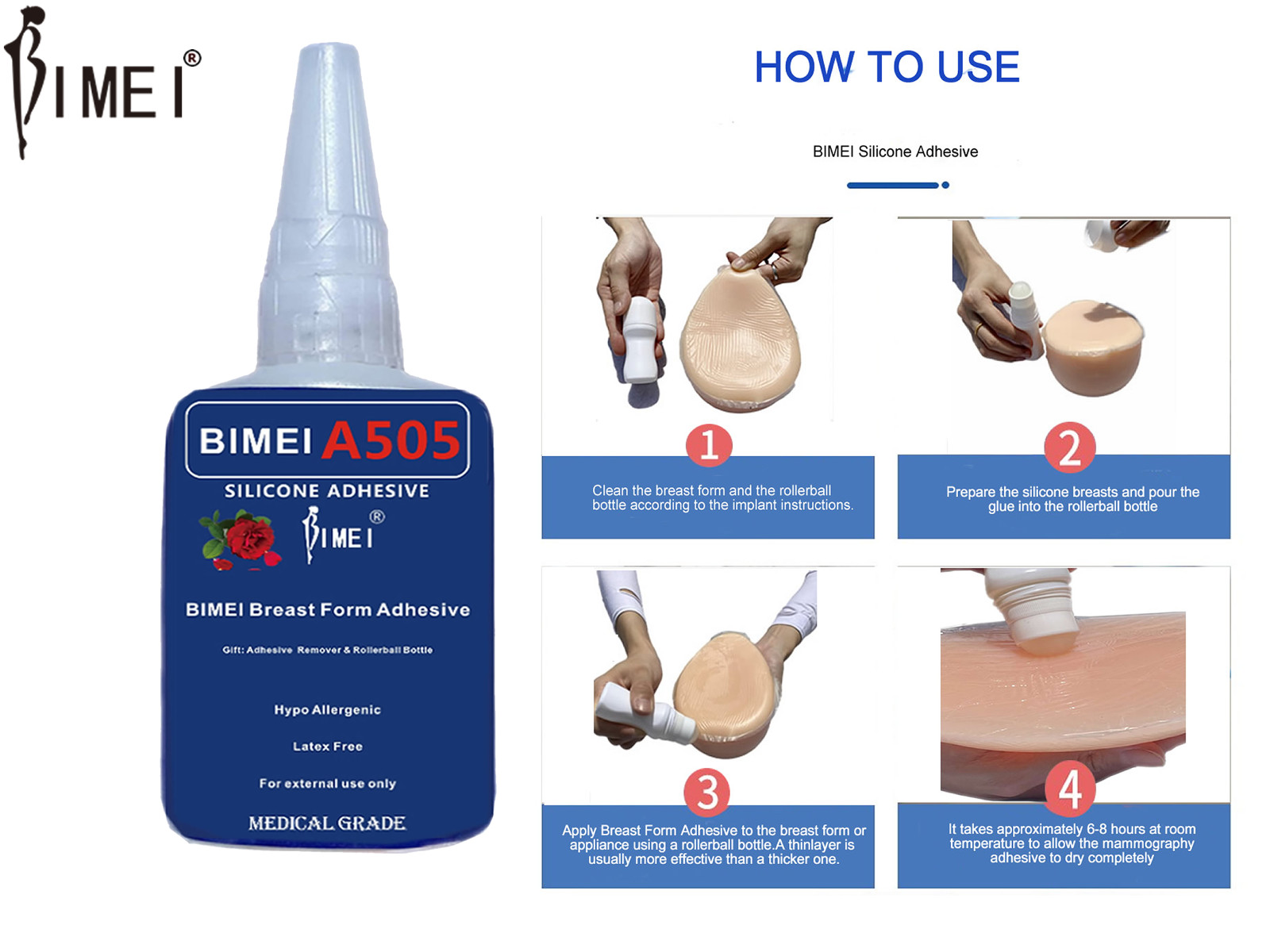 BIMEI®

BIMEI A505
SILICONE ADHESIVE
BIMEI®
BIMEI Breast Form Adhesive
Gift: Adhesive Remover & Rollerball Bottle
Hypo Allergenic
Latex Free
For external use only
MEDICAL GRADE

HOW TO USE

BIMEI Silicone Adhesive

1
Clean the breast form and the rollerball bottle according to the implant instructions.

2
Prepare the silicone breasts and pour the glue into the rollerball bottle

3
Apply Breast Form Adhesive to the breast form or appliance using a rollerball bottle.A thinlayer is usually more effective than a thicker one.

4
It takes approximately 6-8 hours at room temperature to allow the mammography adhesive to dry completely