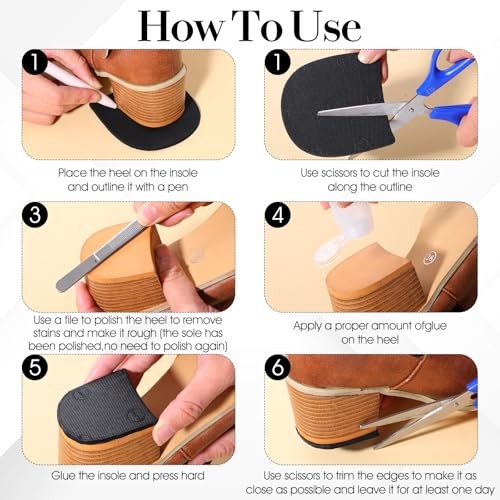 How To Use

1

Place the heel on the insole and outline it with a pen

1

Use scissors to cut the insole along the outline

3

Use a file to polish the heel to remove stains and make it rough (the sole has been polished,no need to polish again)

4

Apply a proper amount ofglue on the heel

5

Glue the insole and press hard

6

Use scissors to trim the edges to make it as close as possible and leave it for at least one day