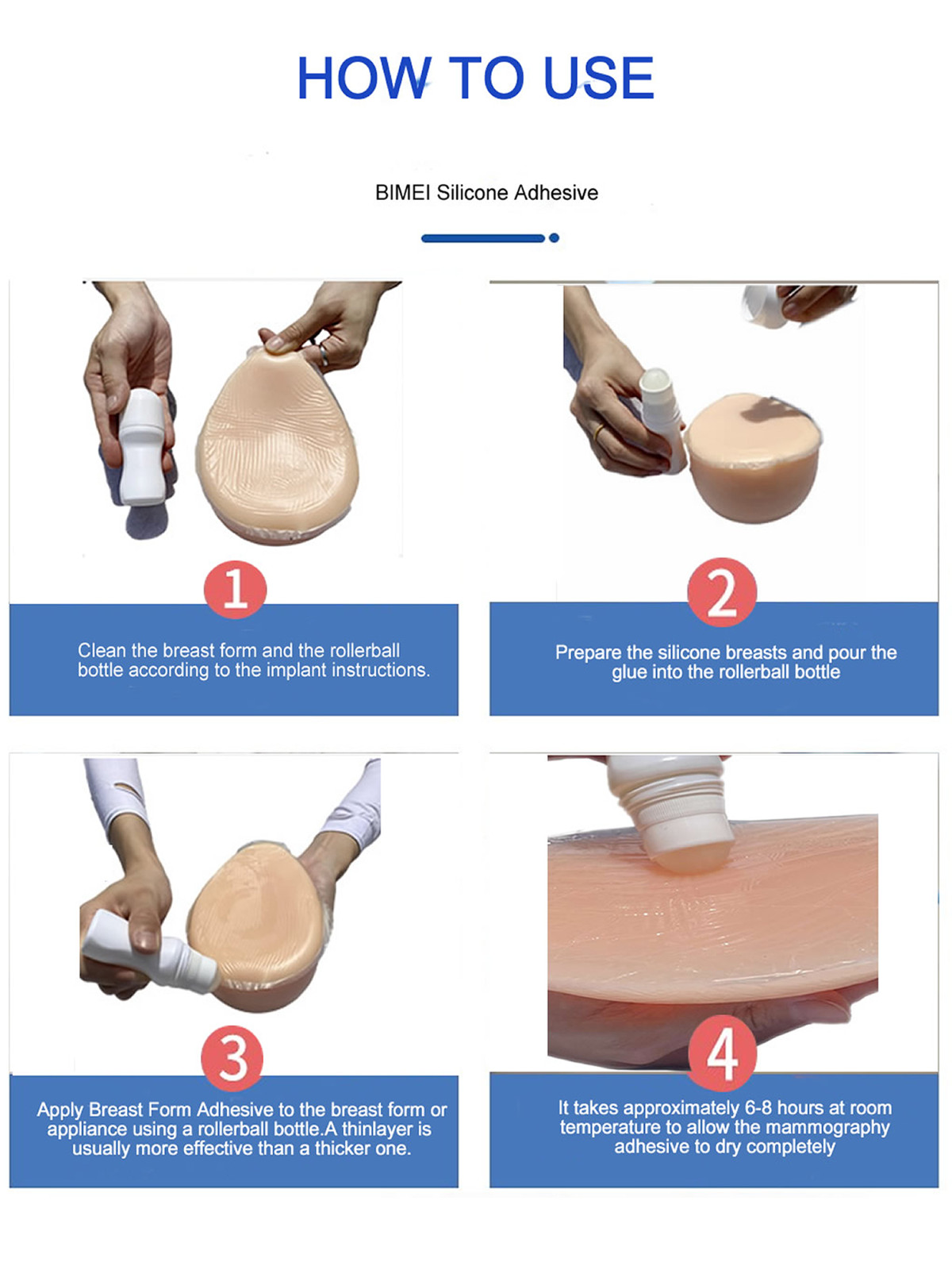 HOW TO USE

BIMEI Silicone Adhesive

1

Clean the breast form and the rollerball bottle according to the implant instructions.

2

Prepare the silicone breasts and pour the glue into the rollerball bottle

3

Apply Breast Form Adhesive to the breast form or appliance using a rollerball bottle.A thinlayer is usually more effective than a thicker one.

4

It takes approximately 6-8 hours at room temperature to allow the mammography adhesive to dry completely