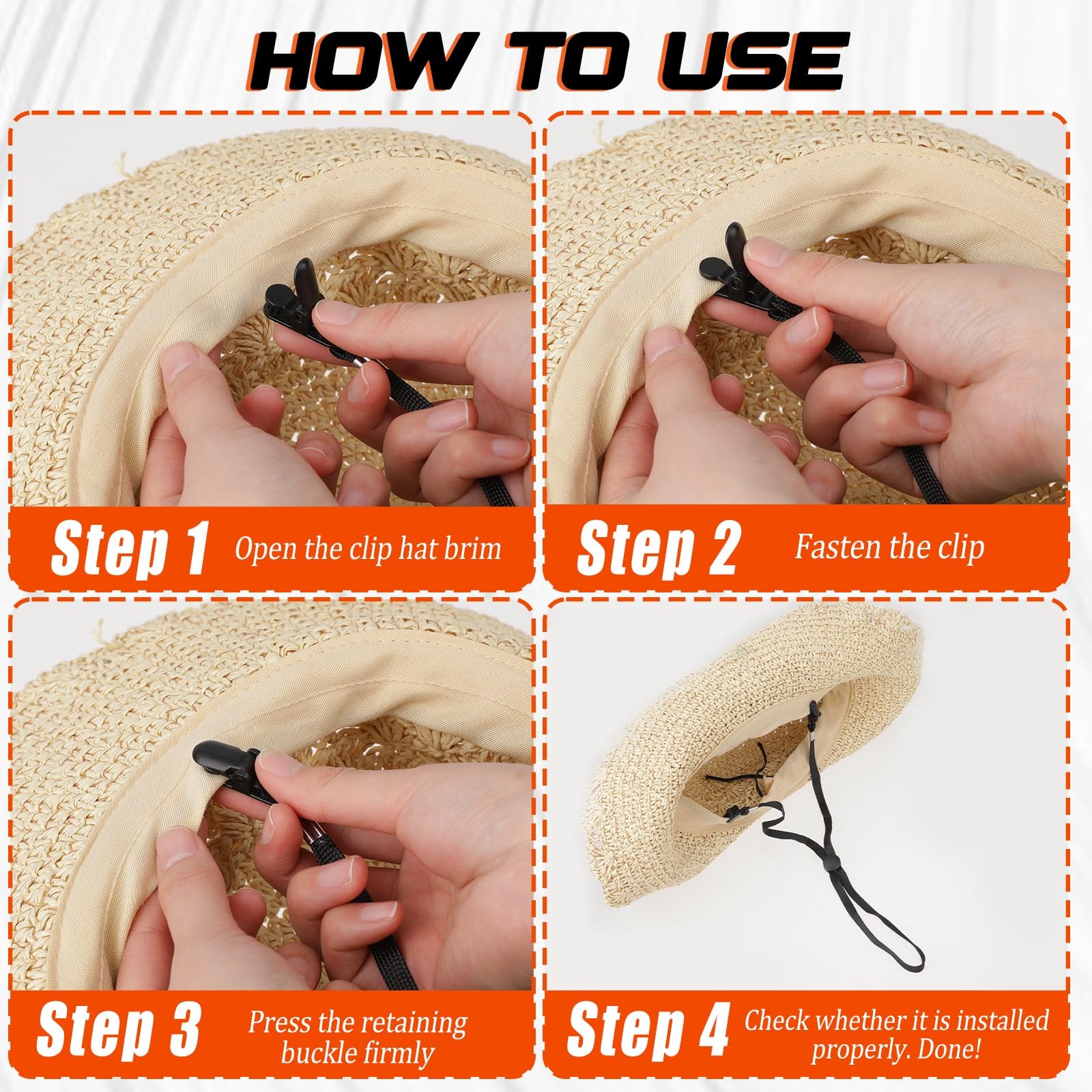 HOW TO USE

Step 1 Open the clip hat brim

Step 2 Fasten the clip

Step 3 Press the retaining buckle firmly

Step 4 Check whether it is installed properly. Done!