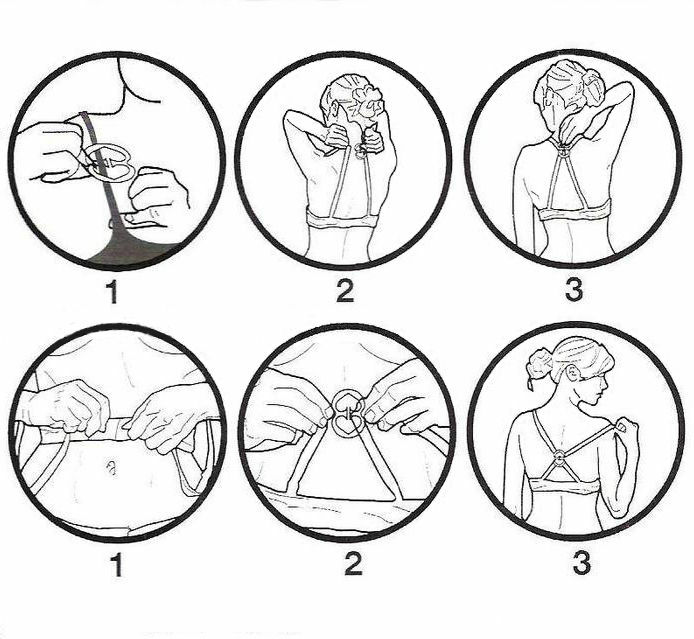 1 2 3

1 2 3