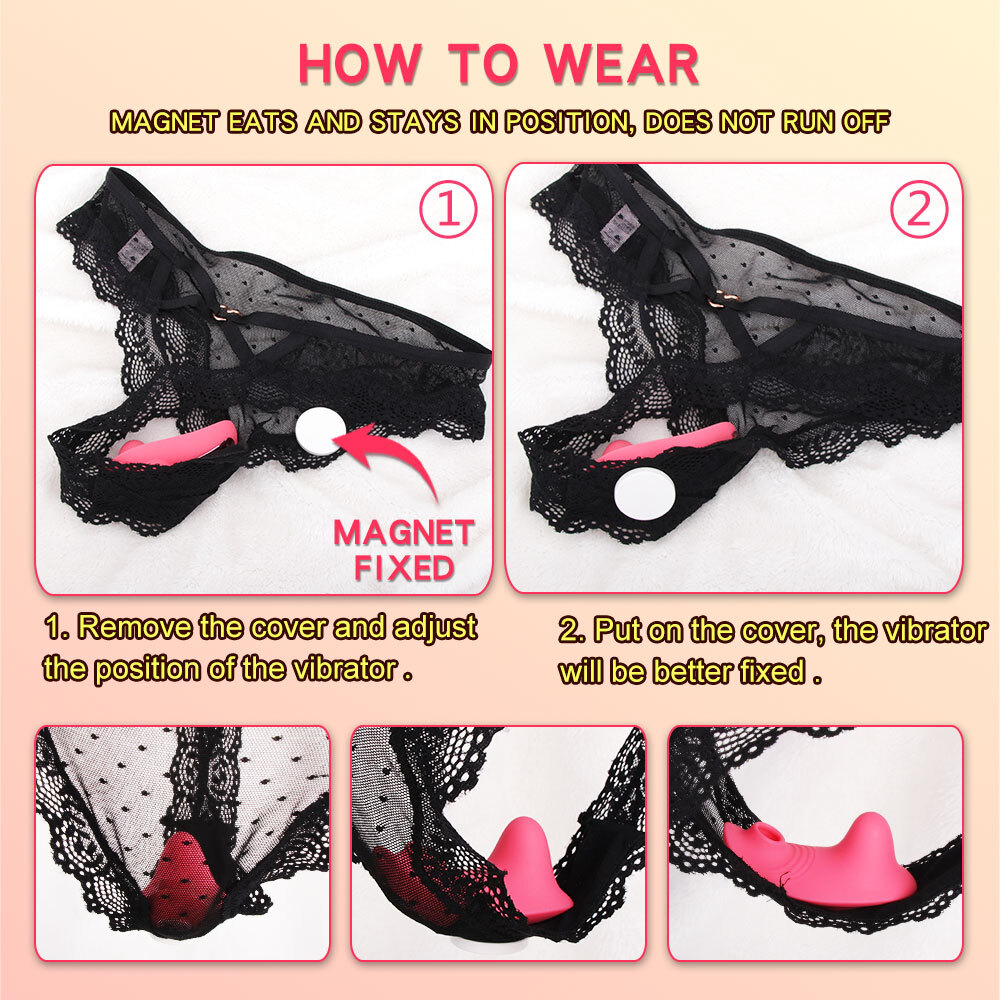 HOW TO WEAR

MAGNET EATS AND STAYS IN POSITION, DOES NOT RUN OFF

①

MAGNET FIXED

②

1. Remove the cover and adjust the position of the vibrator .

2. Put on the cover, the vibrator will be better fixed .