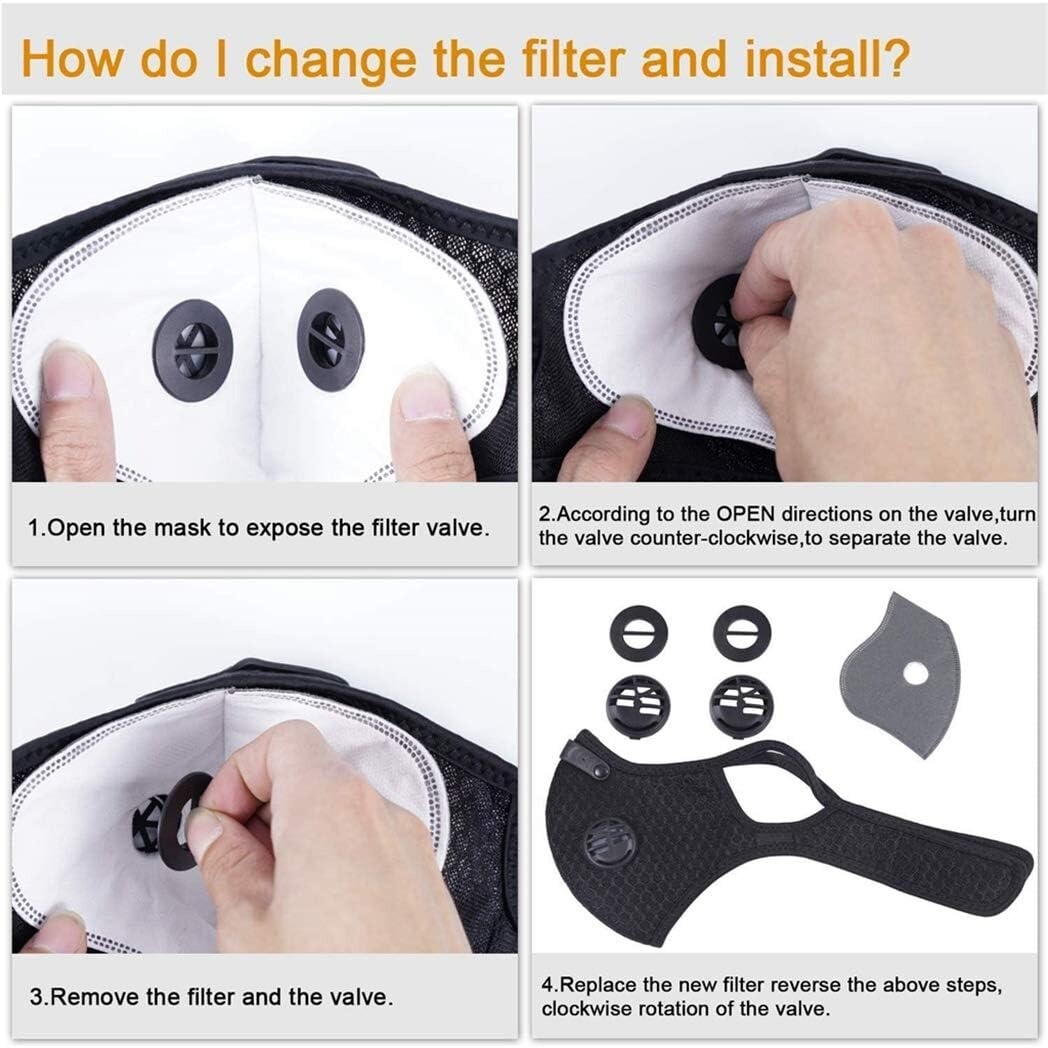 How do I change the filter and install?

1.Open the mask to expose the filter valve.

2.According to the OPEN directions on the valve,turn the valve counter-clockwise,to separate the valve.

3.Remove the filter and the valve.

4.Replace the new filter reverse the above steps, clockwise rotation of the valve.