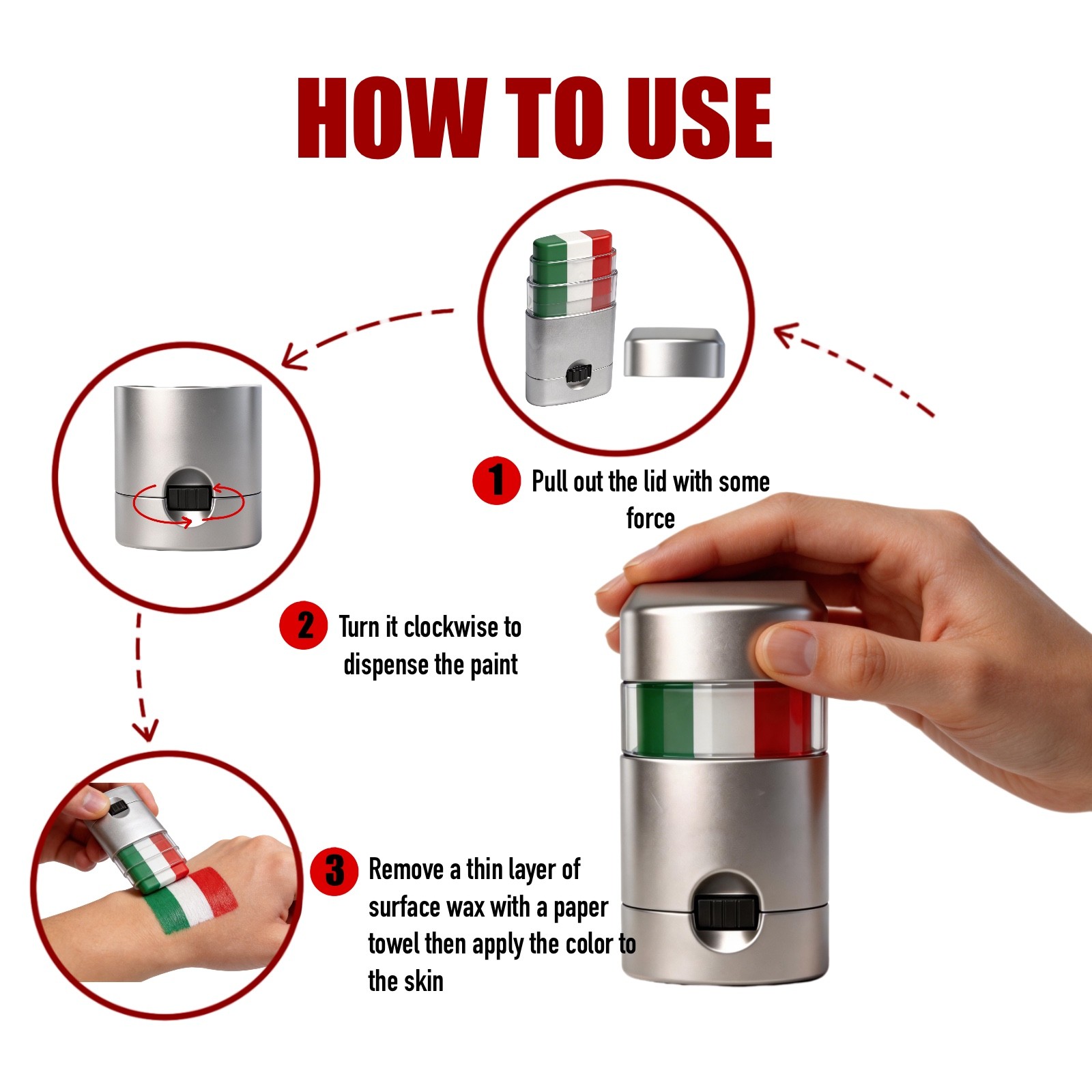 HOW TO USE

1 Pull out the lid with some force

2 Turn it clockwise to dispense the paint

3 Remove a thin layer of surface wax with a paper towel then apply the color to the skin