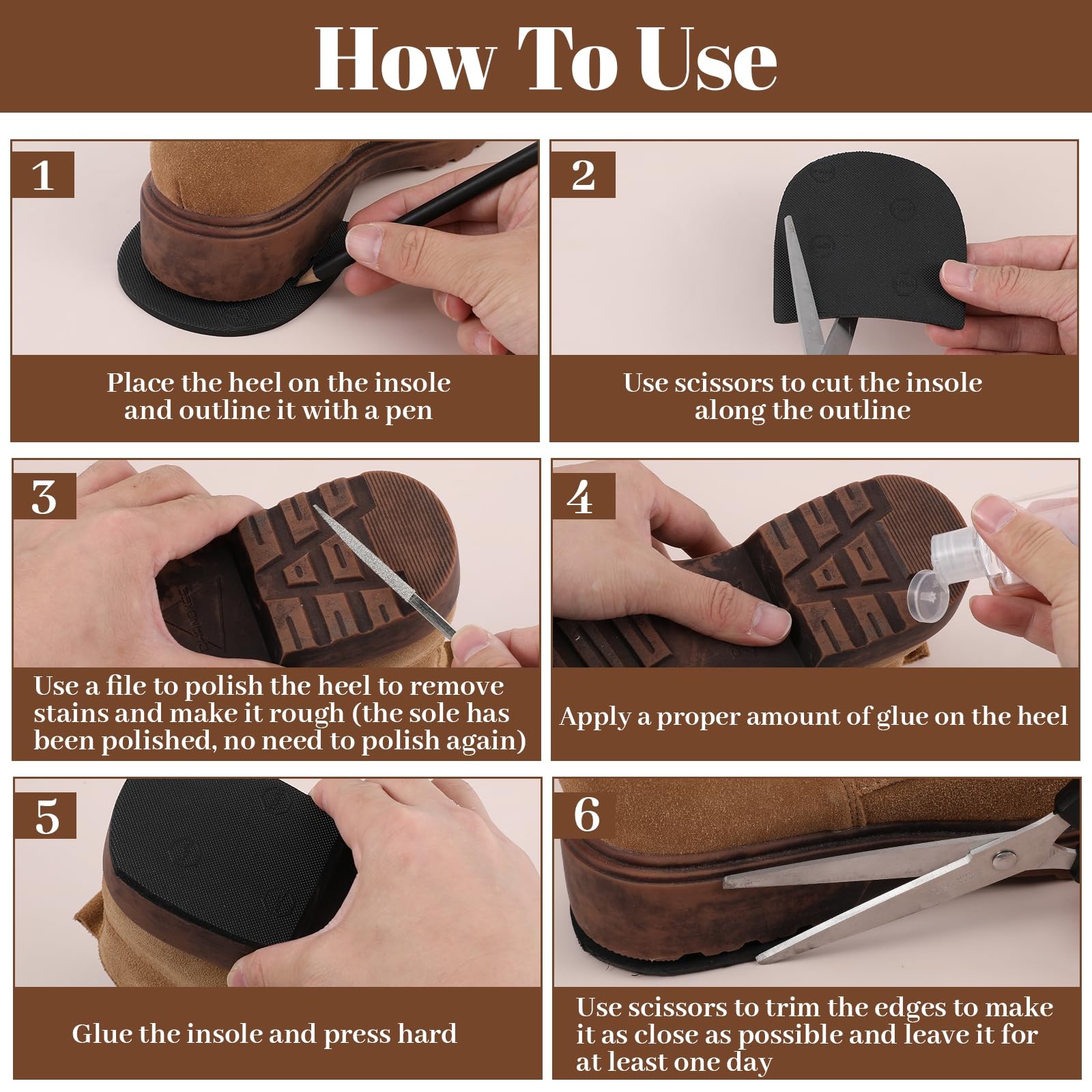 How To Use

1

Place the heel on the insole and outline it with a pen

2

Use scissors to cut the insole along the outline

3

Use a file to polish the heel to remove stains and make it rough (the sole has been polished, no need to polish again)

4

Apply a proper amount of glue on the heel

5

Glue the insole and press hard

6

Use scissors to trim the edges to make it as close as possible and leave it for at least one day