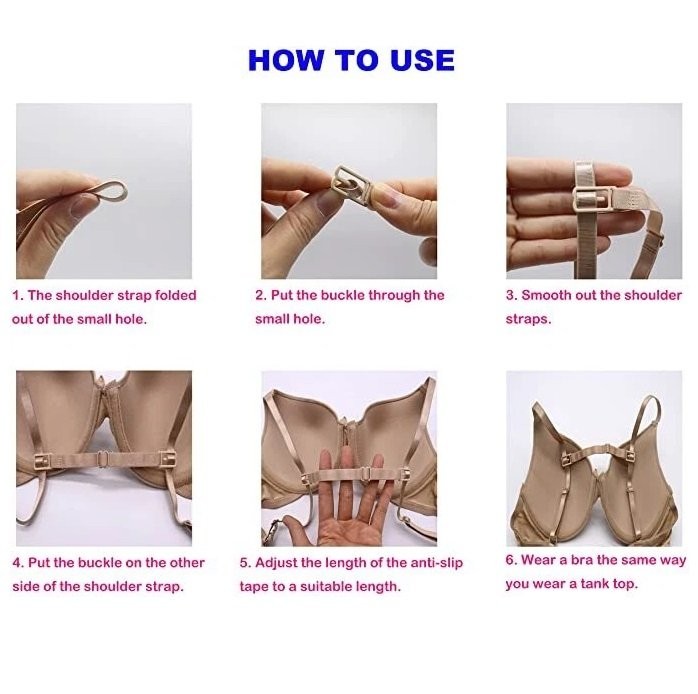 HOW TO USE

1. The shoulder strap folded out of the small hole.

2. Put the buckle through the small hole.

3. Smooth out the shoulder straps.

4. Put the buckle on the other side of the shoulder strap.

5. Adjust the length of the anti-slip tape to a suitable length.

6. Wear a bra the same way you wear a tank top.