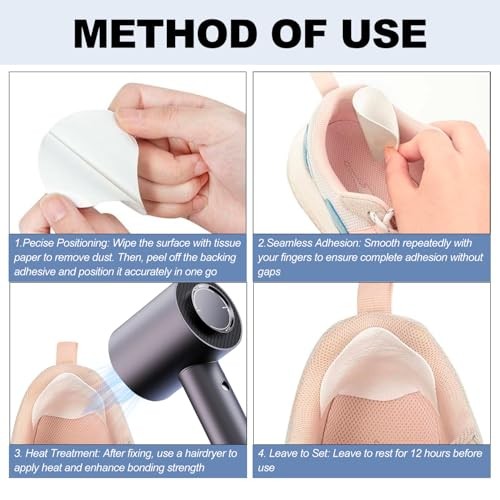 METHOD OF USE

1.Pecise Positioning: Wipe the surface with tissue paper to remove dust. Then, peel off the backing adhesive and position it accurately in one go

2.Seamless Adhesion: Smooth repeatedly with your fingers to ensure complete adhesion without gaps

3. Heat Treatment: After fixing, use a hairdryer to apply heat and enhance bonding strength

4. Leave to Set: Leave to rest for 12 hours before use