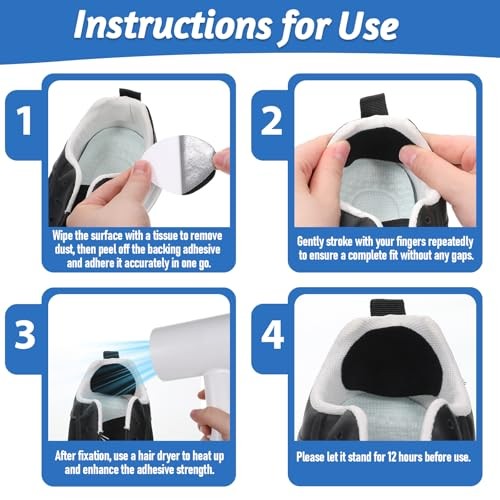 Instructions for Use

1

Wipe the surface with a tissue to remove dust, then peel off the backing adhesive and adhere it accurately in one go.

2

Gently stroke with your fingers repeatedly to ensure a complete fit without any gaps.

3

After fixation, use a hair dryer to heat up and enhance the adhesive strength.

4

Please let it stand for 12 hours before use.