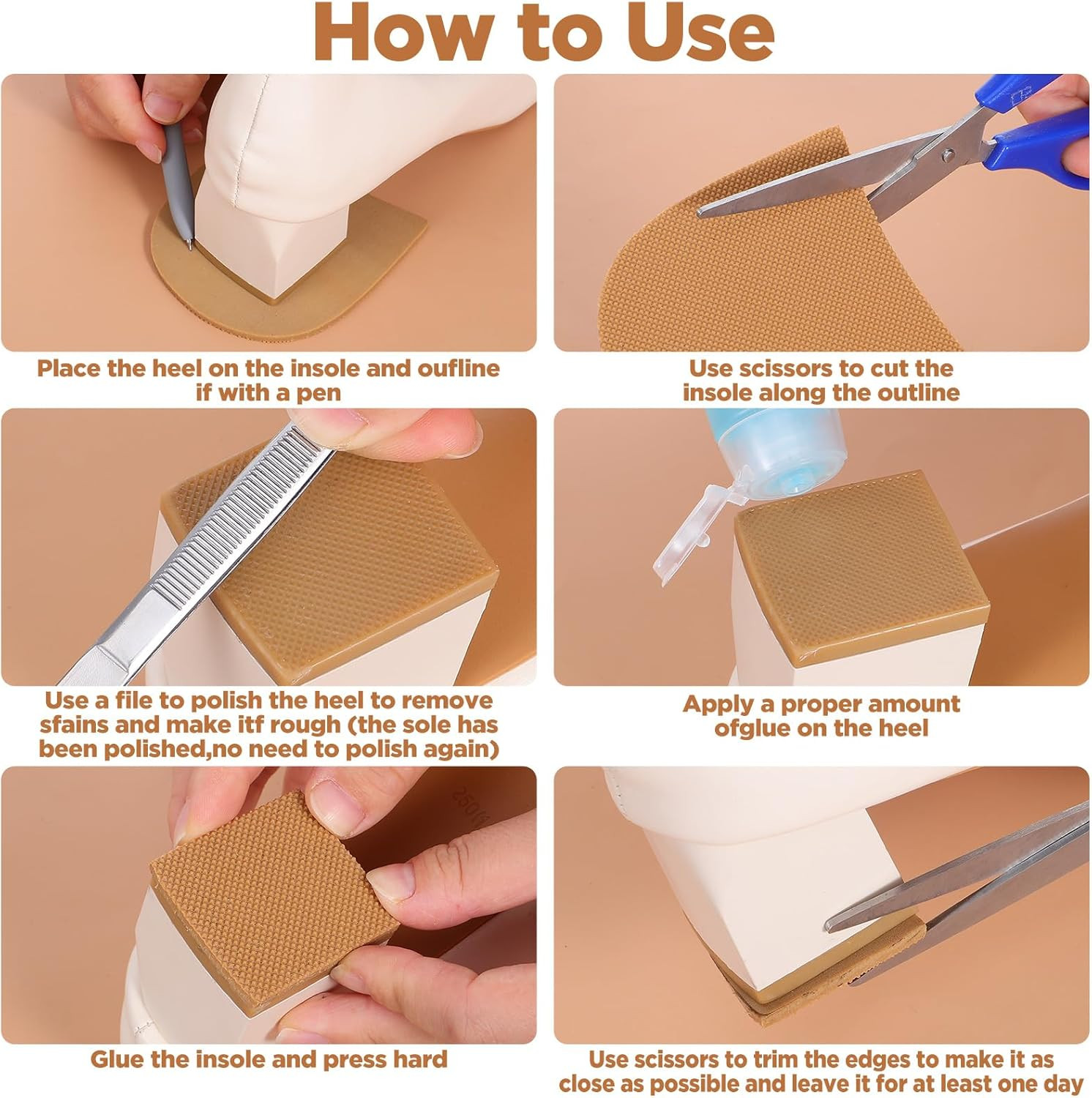 How to Use

Place the heel on the insole and oufline if with a pen

Use scissors to cut the insole along the outline

Use a file to polish the heel to remove sfains and make itf rough (the sole has been polished,no need to polish again)

Apply a proper amount ofglue on the heel

Glue the insole and press hard

Use scissors to trim the edges to make it as close as possible and leave it for at least one day