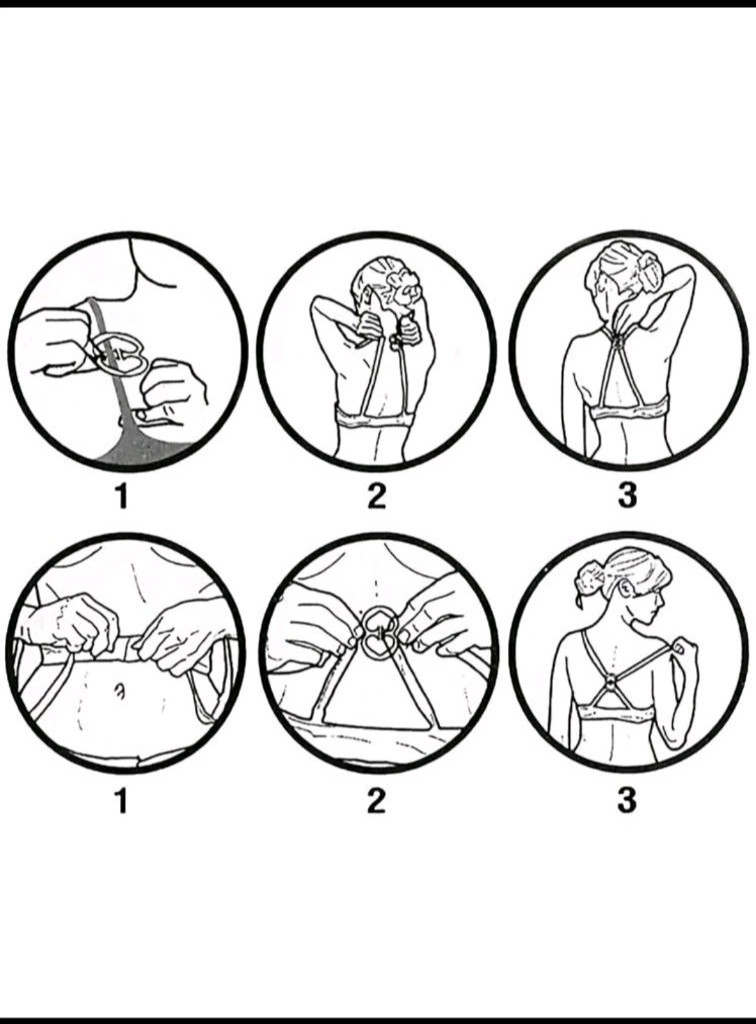 1 2 3

1 2 3