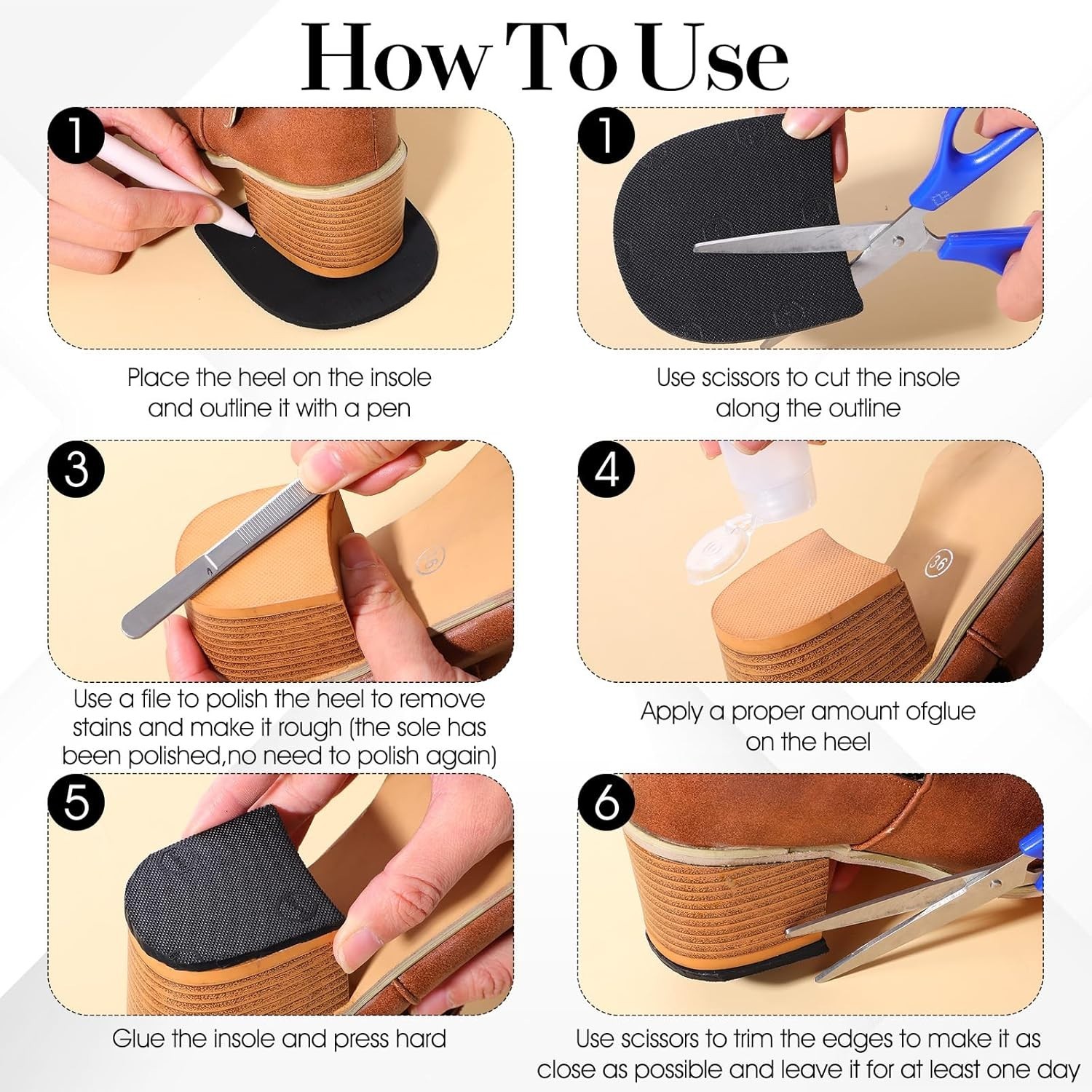 How To Use

1

Place the heel on the insole and outline it with a pen

1

Use scissors to cut the insole along the outline

3

Use a file to polish the heel to remove stains and make it rough (the sole has been polished,no need to polish again)

4

36

Apply a proper amount ofglue on the heel

5

Glue the insole and press hard

6

Use scissors to trim the edges to make it as close as possible and leave it for at least one day