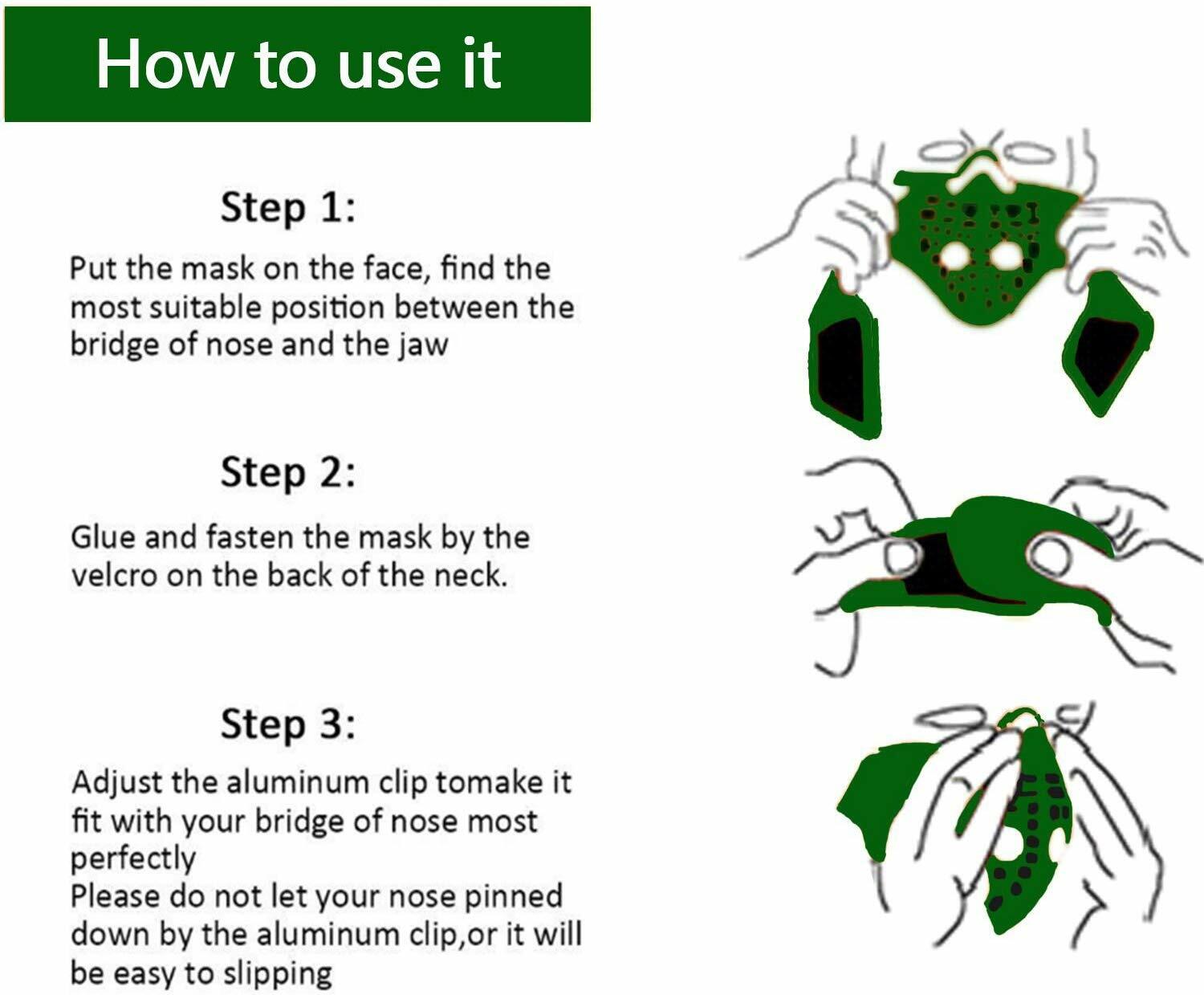 How to use it

Step 1:

Put the mask on the face, find the most suitable position between the bridge of nose and the jaw

Step 2:

Glue and fasten the mask by the velcro on the back of the neck.

Step 3:

Adjust the aluminum clip tomake it fit with your bridge of nose most perfectly
Please do not let your nose pinned down by the aluminum clip,or it will be easy to slipping