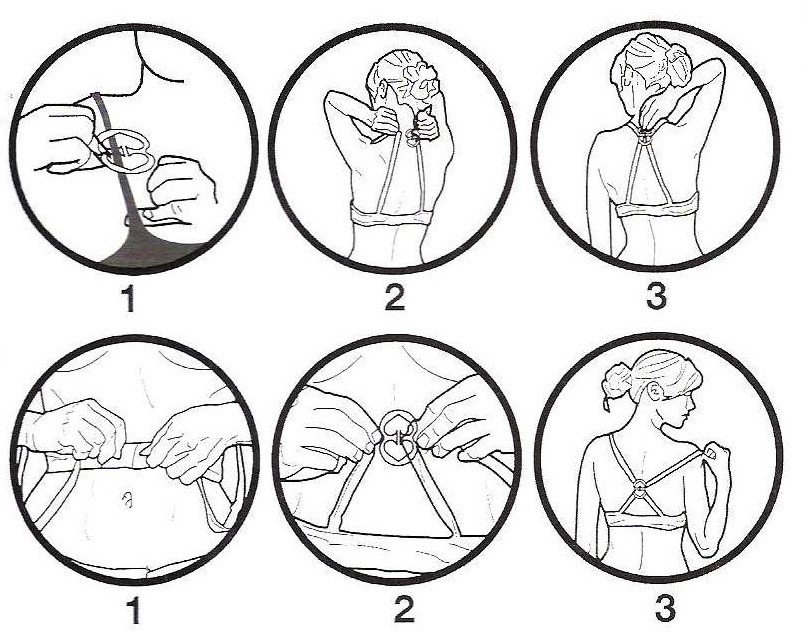 1

2

3

1

2

3