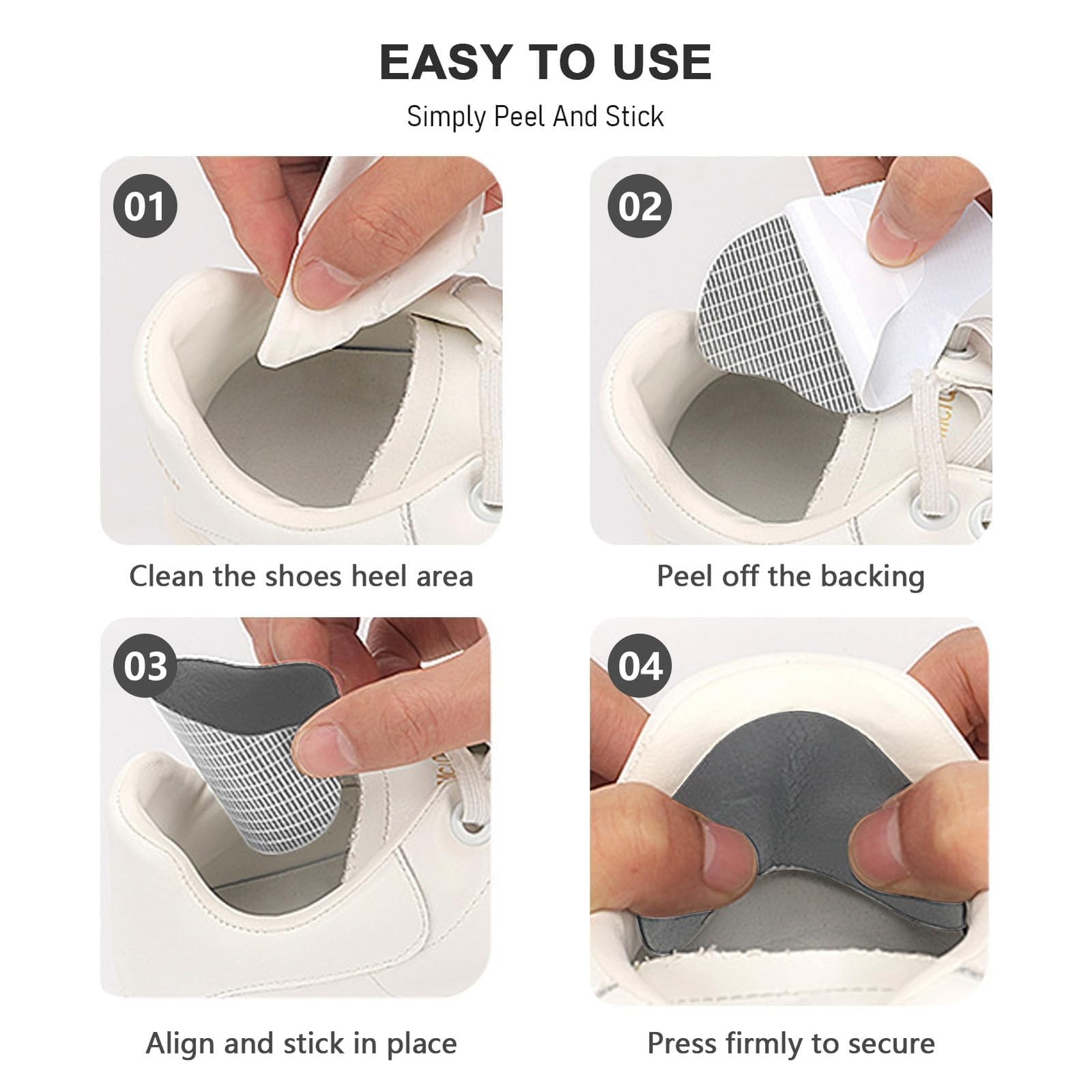 EASY TO USE

Simply Peel And Stick

01

Clean the shoes heel area

02

Peel off the backing

03

Align and stick in place

04

Press firmly to secure