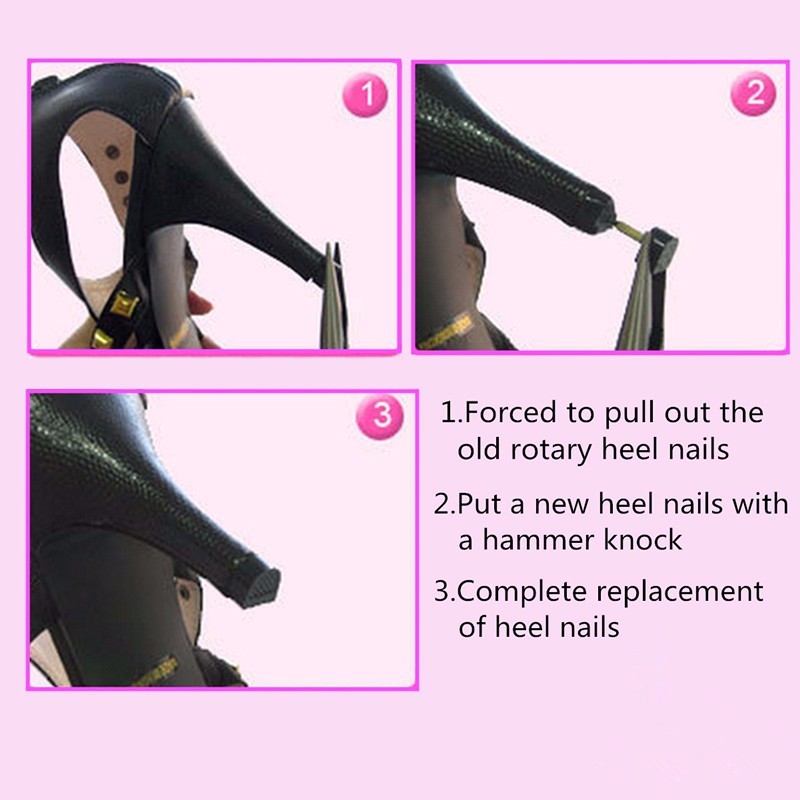 1

2

3

1.Forced to pull out the old rotary heel nails

2.Put a new heel nails with a hammer knock

3.Complete replacement of heel nails