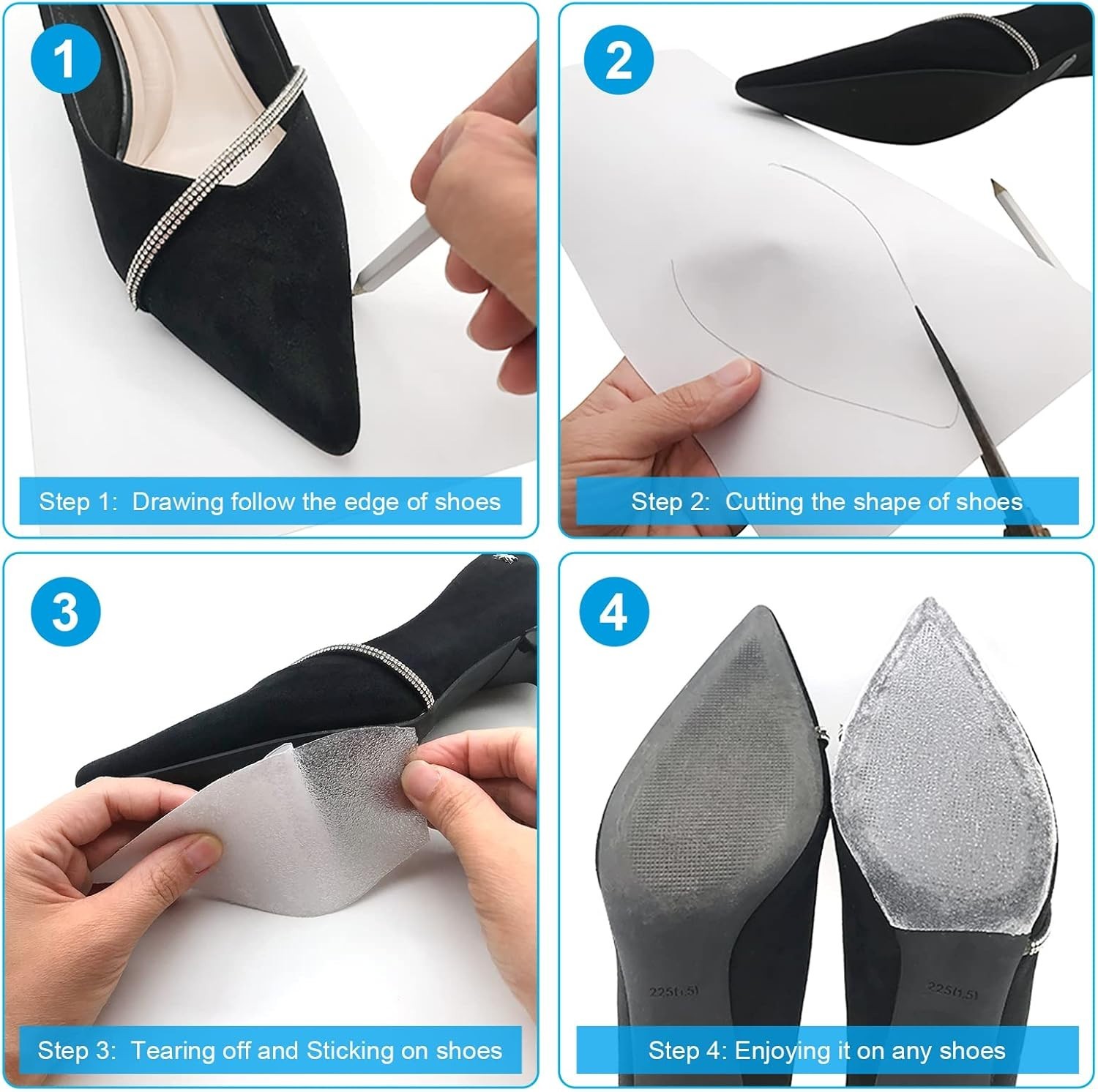 1

Step 1: Drawing follow the edge of shoes

2

Step 2: Cutting the shape of shoes

3

Step 3: Tearing off and Sticking on shoes

4

225(1.5)

225(1.5)

Step 4: Enjoying it on any shoes