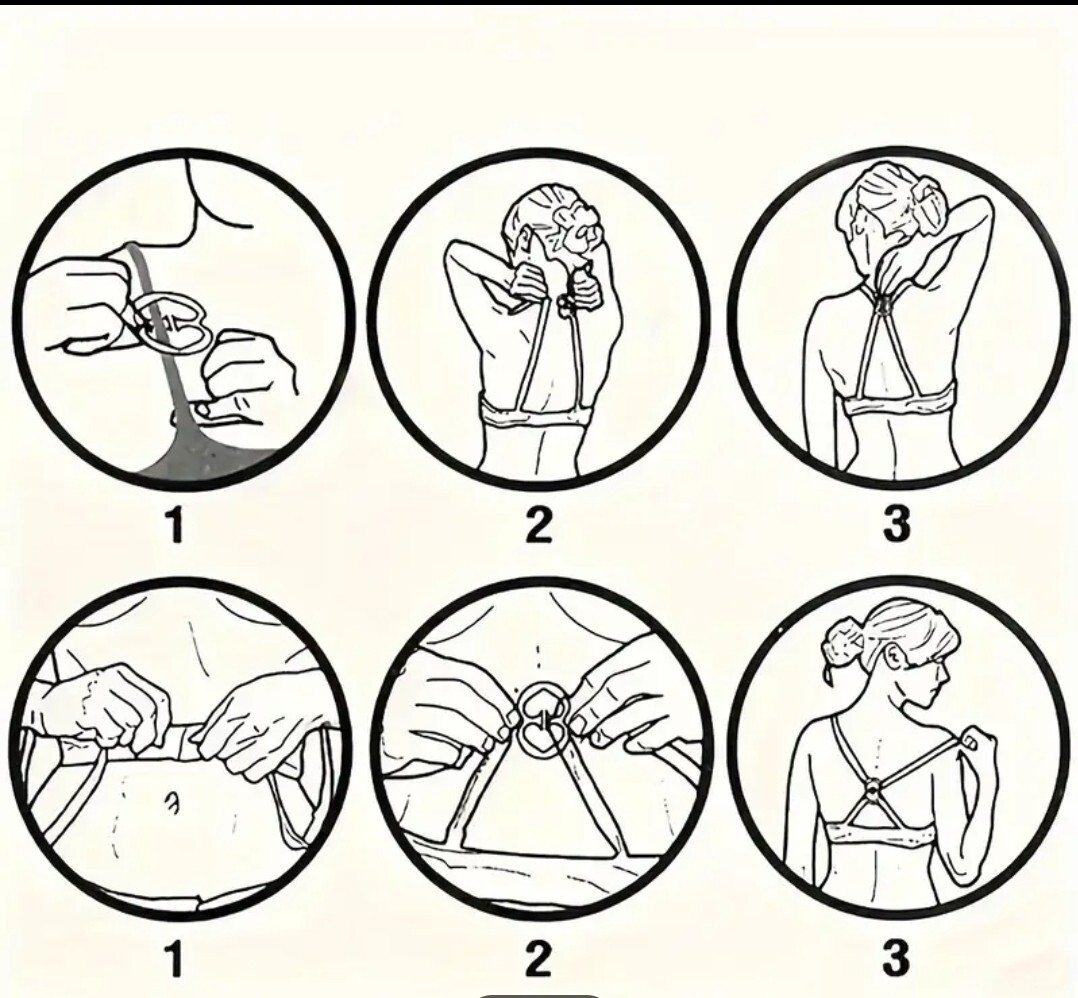 1 2 3

1 2 3