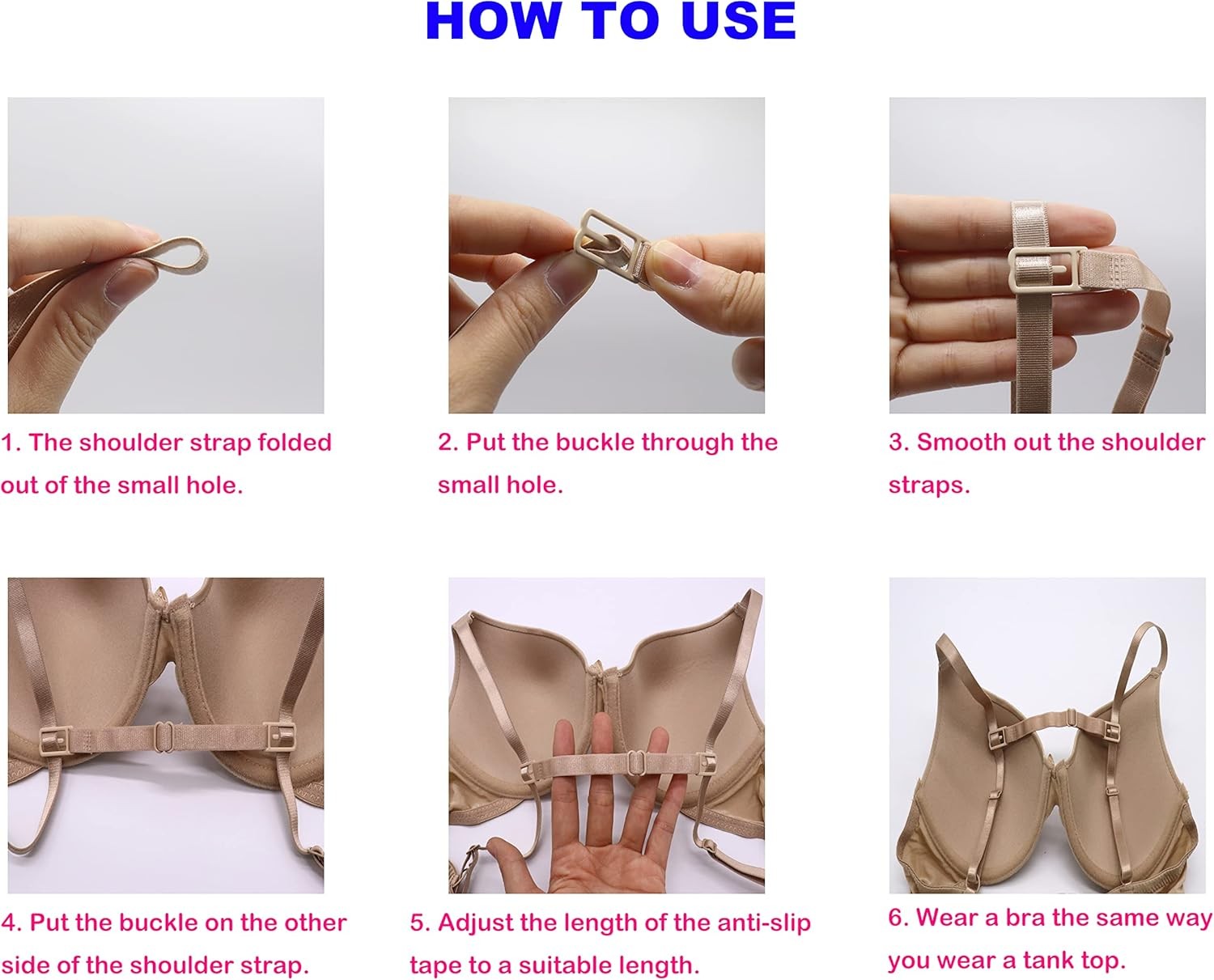 HOW TO USE

1. The shoulder strap folded out of the small hole.

2. Put the buckle through the small hole.

3. Smooth out the shoulder straps.

4. Put the buckle on the other side of the shoulder strap.

5. Adjust the length of the anti-slip tape to a suitable length.

6. Wear a bra the same way you wear a tank top.