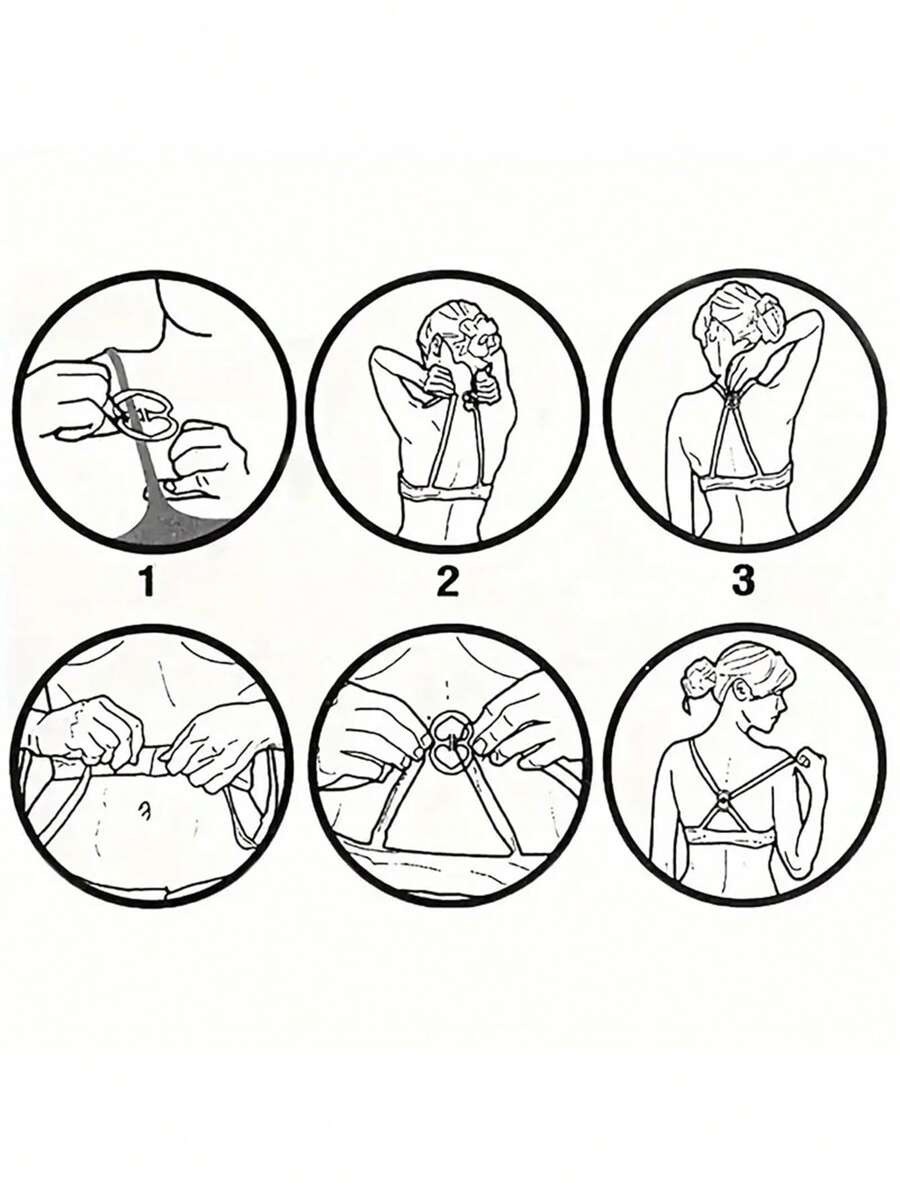 1

2

3